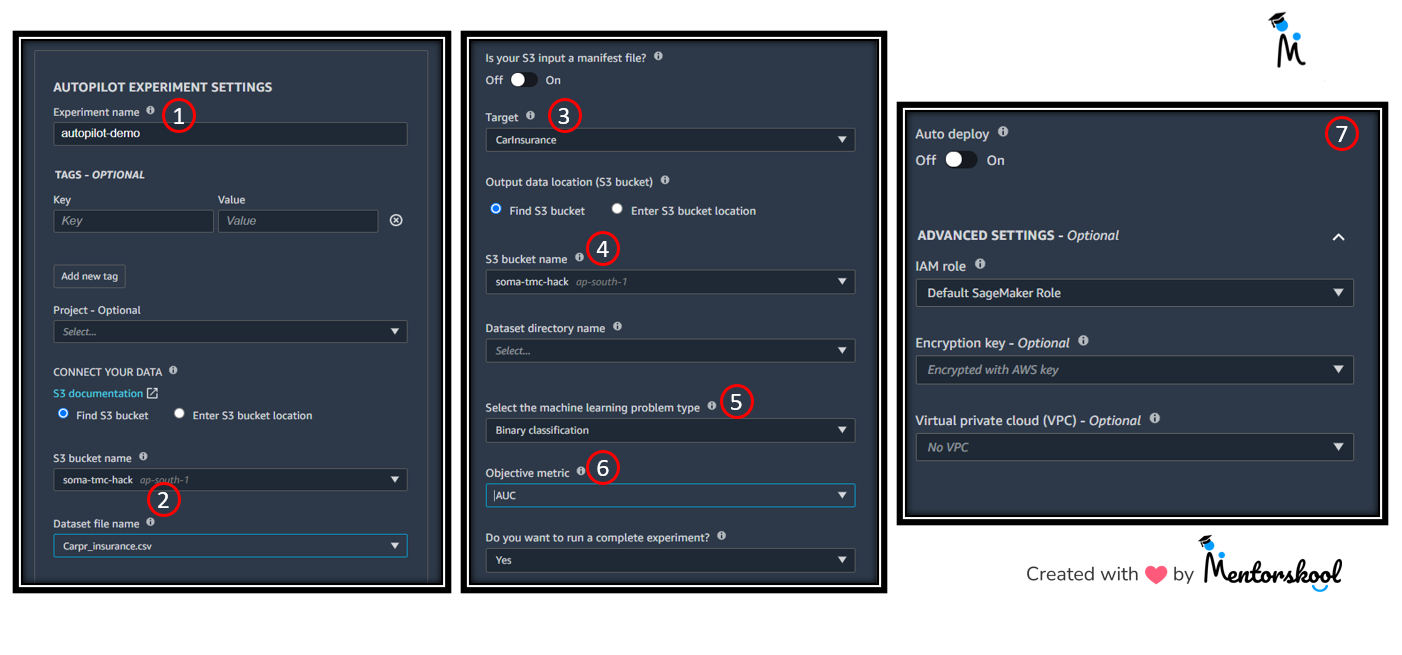 AUTOPILOT EXPERIMENT SETTINGS

Experiment name 1

autopilot-demo

TAGS - OPTIONAL

Key

Key

Value

Value

Add new tag

Project - Optional

Select...

CONNECT YOUR DATA

S3 documentation

Find S3 bucket

Enter S3 bucket location

S3 bucket name

soma-tmc-hack ap-south-1

2

Dataset file name

Carpr_insurance.csv

Is your S3 input a manifest file?

Off On

Target 3

CarInsurance

Output data location (S3 bucket)

Find S3 bucket

Enter S3 bucket location

S3 bucket name 4

soma-tmc-hack ap-south-1

Dataset directory name

Select...

Select the machine learning problem type 5

Binary classification

Objective metric 6

AUC

Do you want to run a complete experiment?

Yes

M

Auto deploy 7

Off On

ADVANCED SETTINGS - Optional

IAM role

Default SageMaker Role

Encryption key - Optional

Encrypted with AWS key

Virtual private cloud (VPC) - Optional

No VPC

Created with by Mentorskool